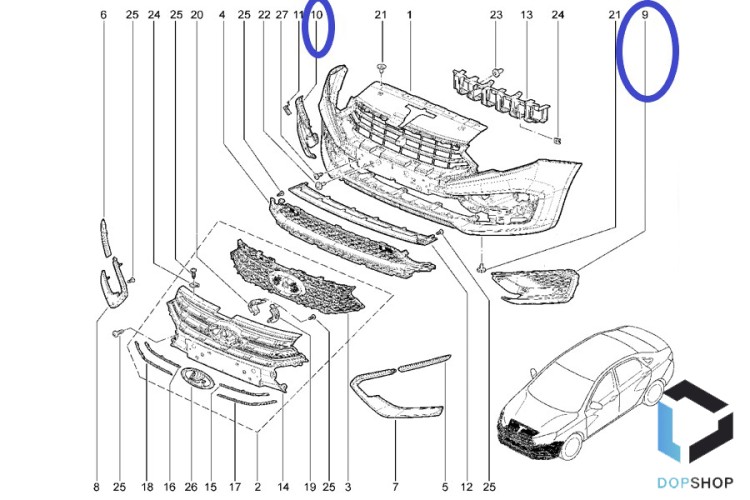 6 25 24 25 20 4 25 22 27 11 10 21 1 23 13 24 21 9

8 25 18 16 26 15 17 2 14 19 25 3 7 5 12 25

DOPSHOP