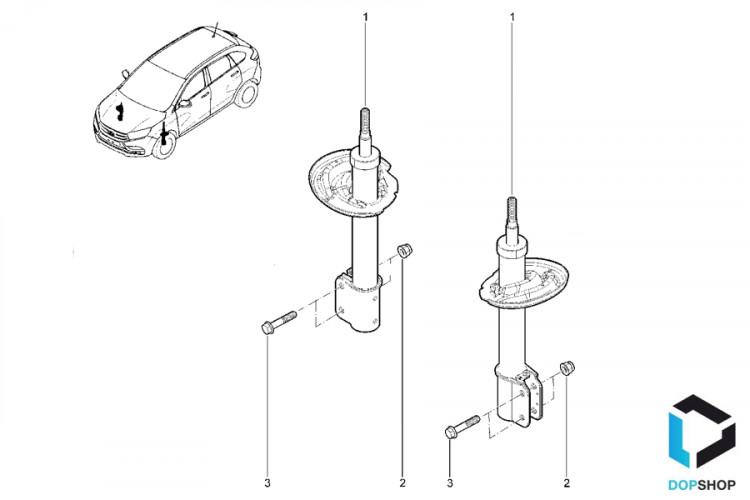 1
1
3
2
3
2
DOPSHOP