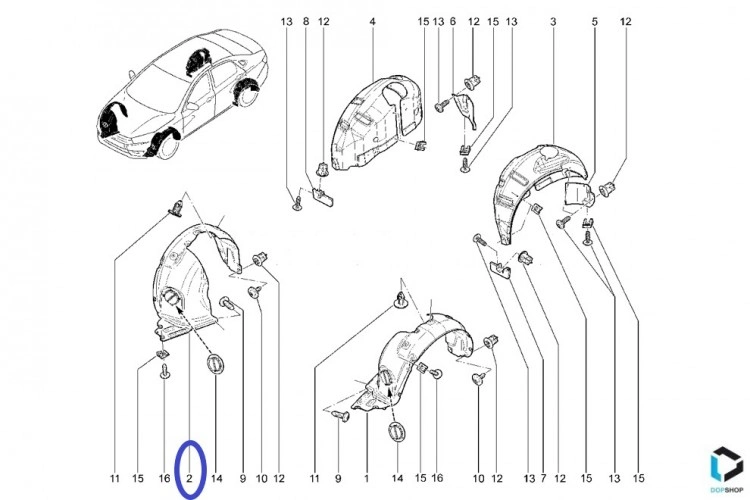 13 8 12 4 15 13 6 12 15 13 3 5 12

11 15 16 2 14 9 10 12 11 9 1 14 15 16 10 12 13 7 12 15 13 15

DOPSHOP